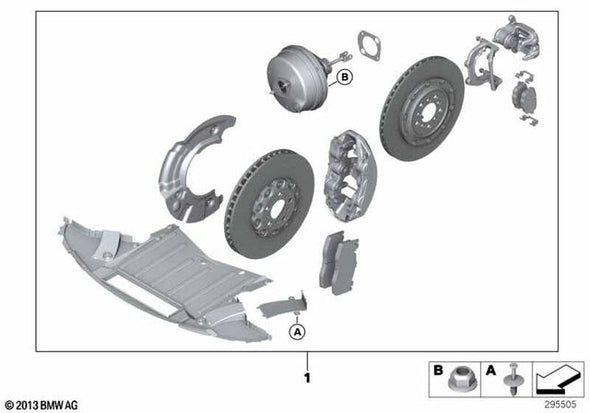 B

A

1

B A

© 2013 BMW AG

295505